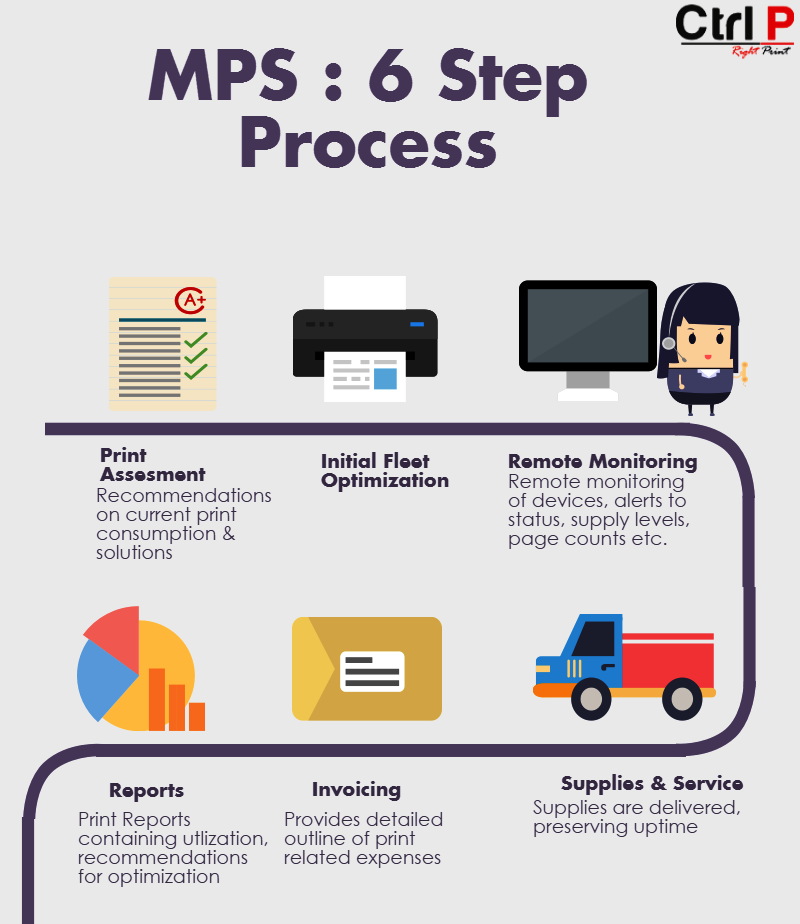 Ctrl P
Right Print

MPS : 6 Step Process

A+

Print Assesment
Recommendations on current print consumption & solutions

Initial Fleet Optimization

Remote Monitoring
Remote monitoring of devices, alerts to status, supply levels, page counts etc.

Reports
Print Reports containing utlization, recommendations for optimization

Invoicing
Provides detailed outline of print related expenses

Supplies & Service
Supplies are delivered, preserving uptime